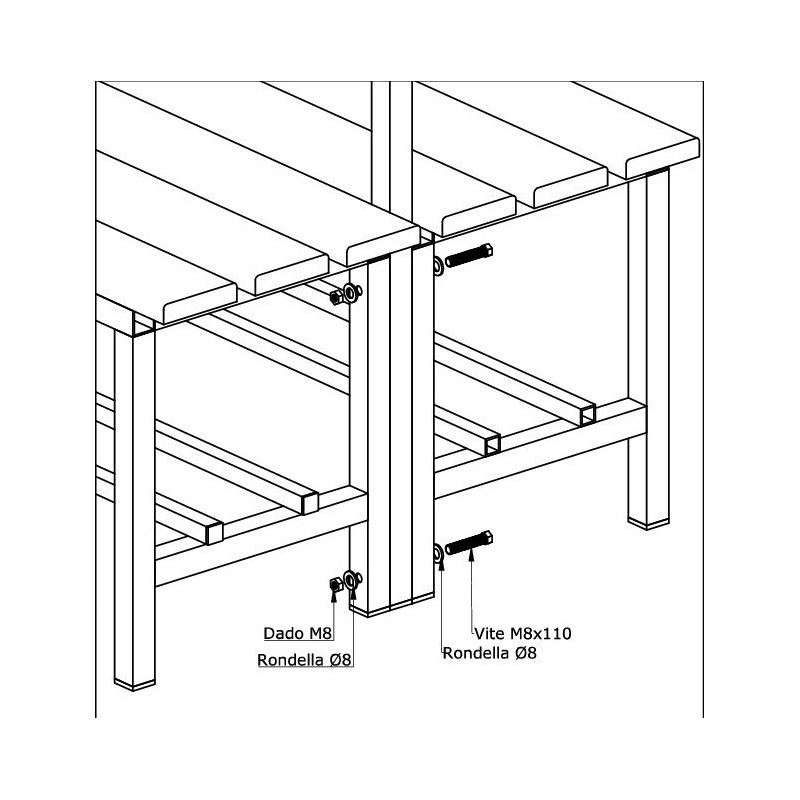 Dado M8
Rondella Ø8
Vite M8x110
Rondella Ø8